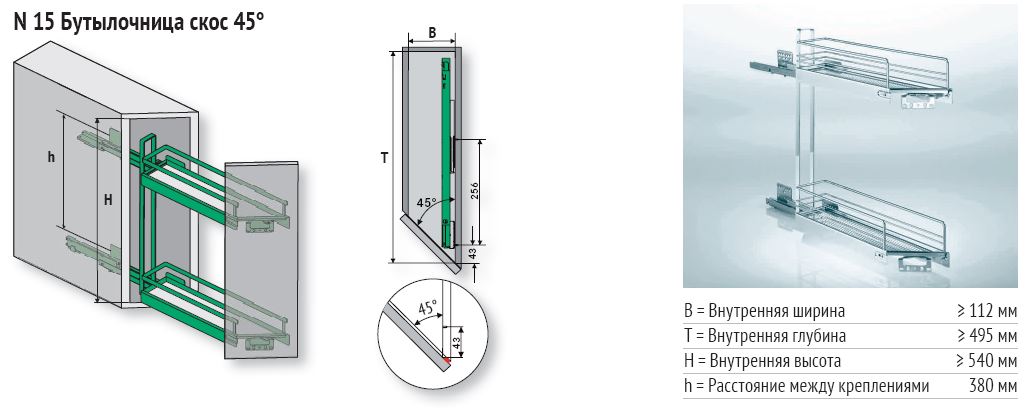 N 15 Бутылочница скос 45°

h

H

B

T

45°

256

43

45°

43

| | |
|---|---|
| B = Внутренняя ширина | ≥ 112 мм |
| T = Внутренняя глубина | ≥ 495 мм |
| H = Внутренняя высота | ≥ 540 мм |
| h = Расстояние между креплениями | 380 мм |